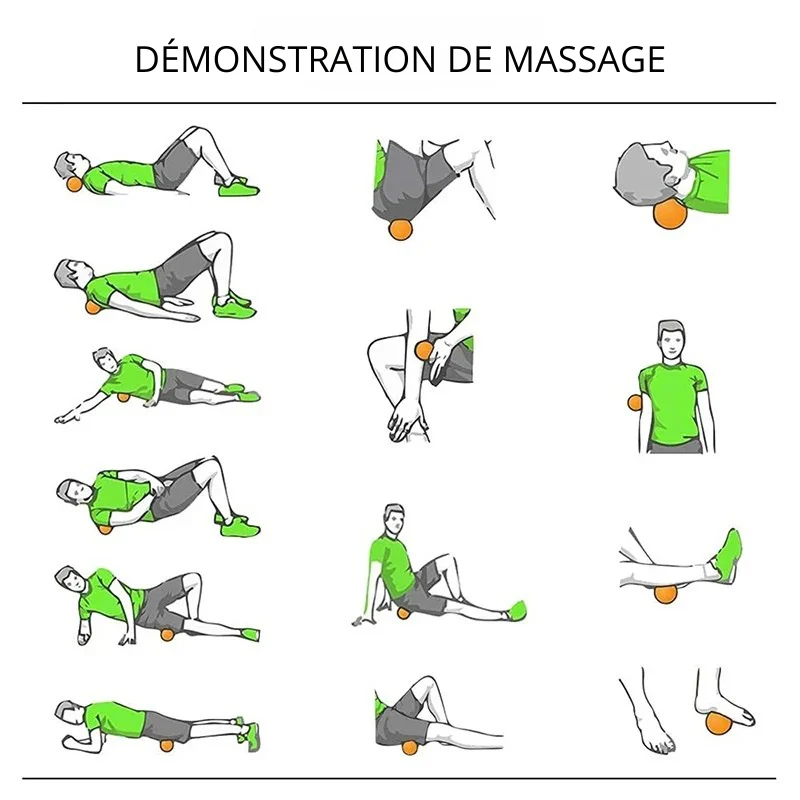 DÉMONSTRATION DE MASSAGE