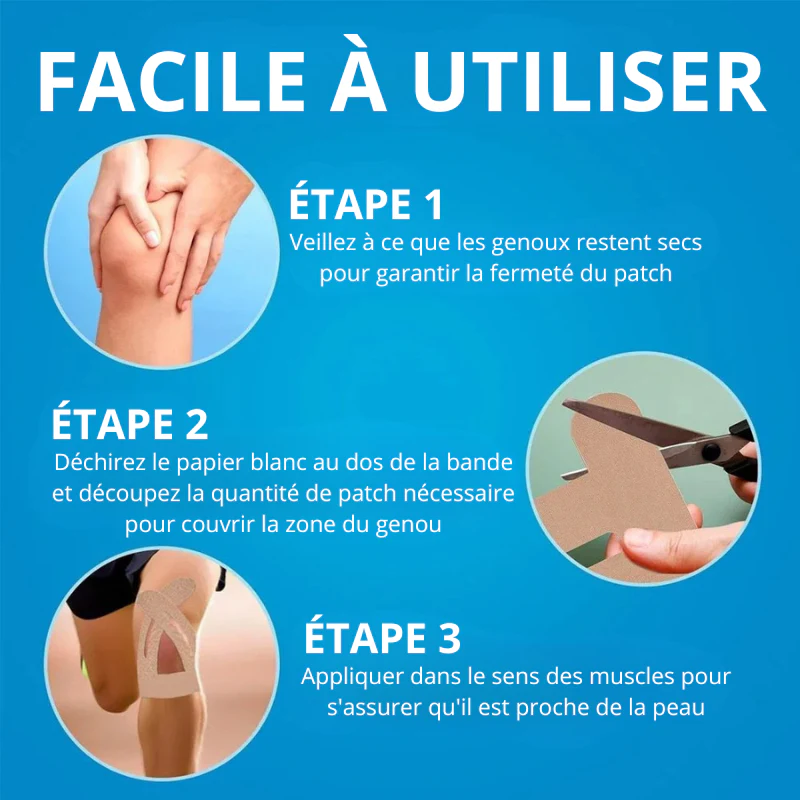 FACILE À UTILISER

ÉTAPE 1
Veillez à ce que les genoux restent secs pour garantir la fermeté du patch

ÉTAPE 2
Déchirez le papier blanc au dos de la bande et découpez la quantité de patch nécessaire pour couvrir la zone du genou

ÉTAPE 3
Appliquer dans le sens des muscles pour s'assurer qu'il est proche de la peau