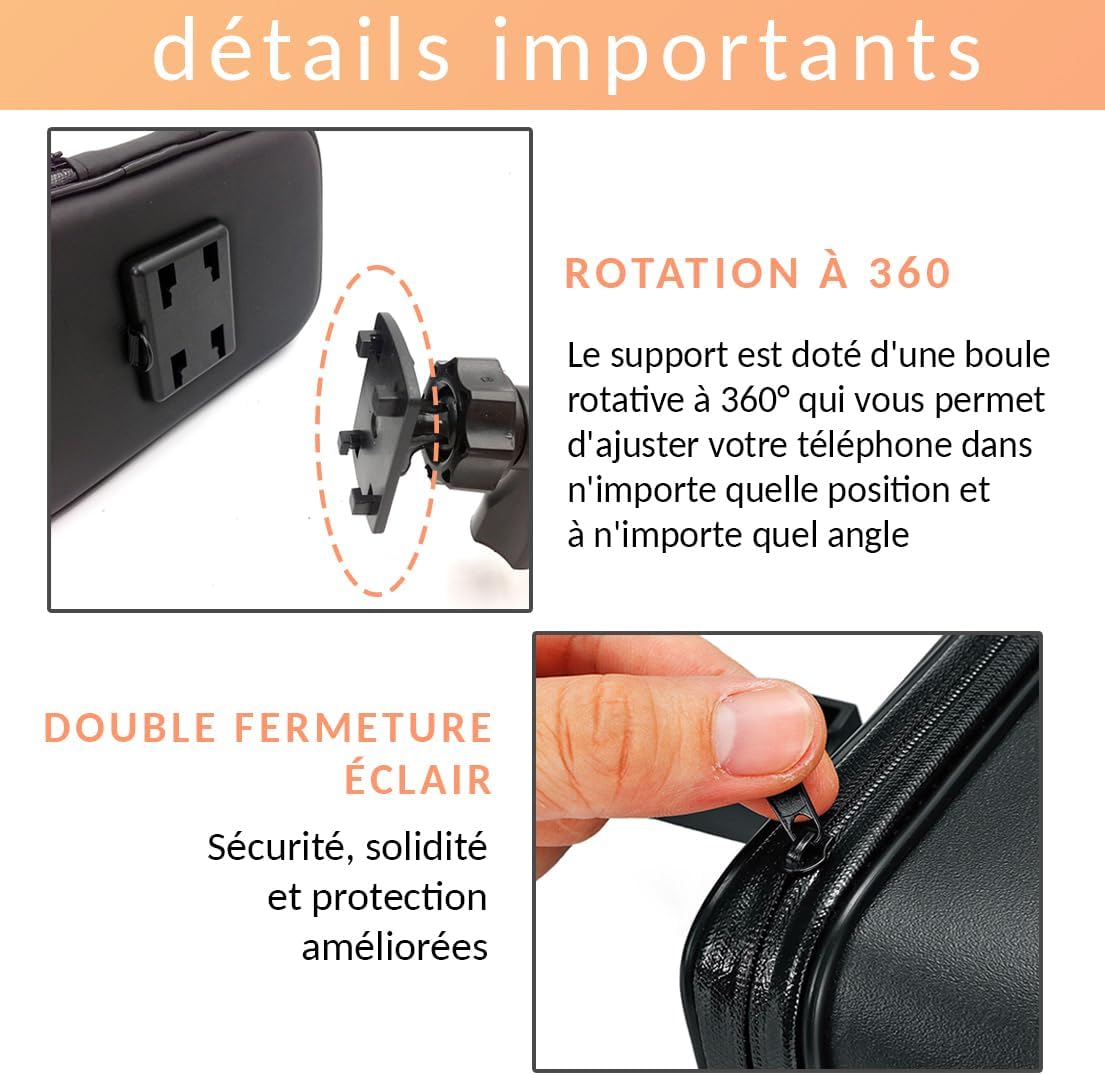 détails importants

ROTATION À 360

Le support est doté d'une boule rotative à 360° qui vous permet d'ajuster votre téléphone dans n'importe quelle position et à n'importe quel angle

DOUBLE FERMETURE ÉCLAIR

Sécurité, solidité et protection améliorées