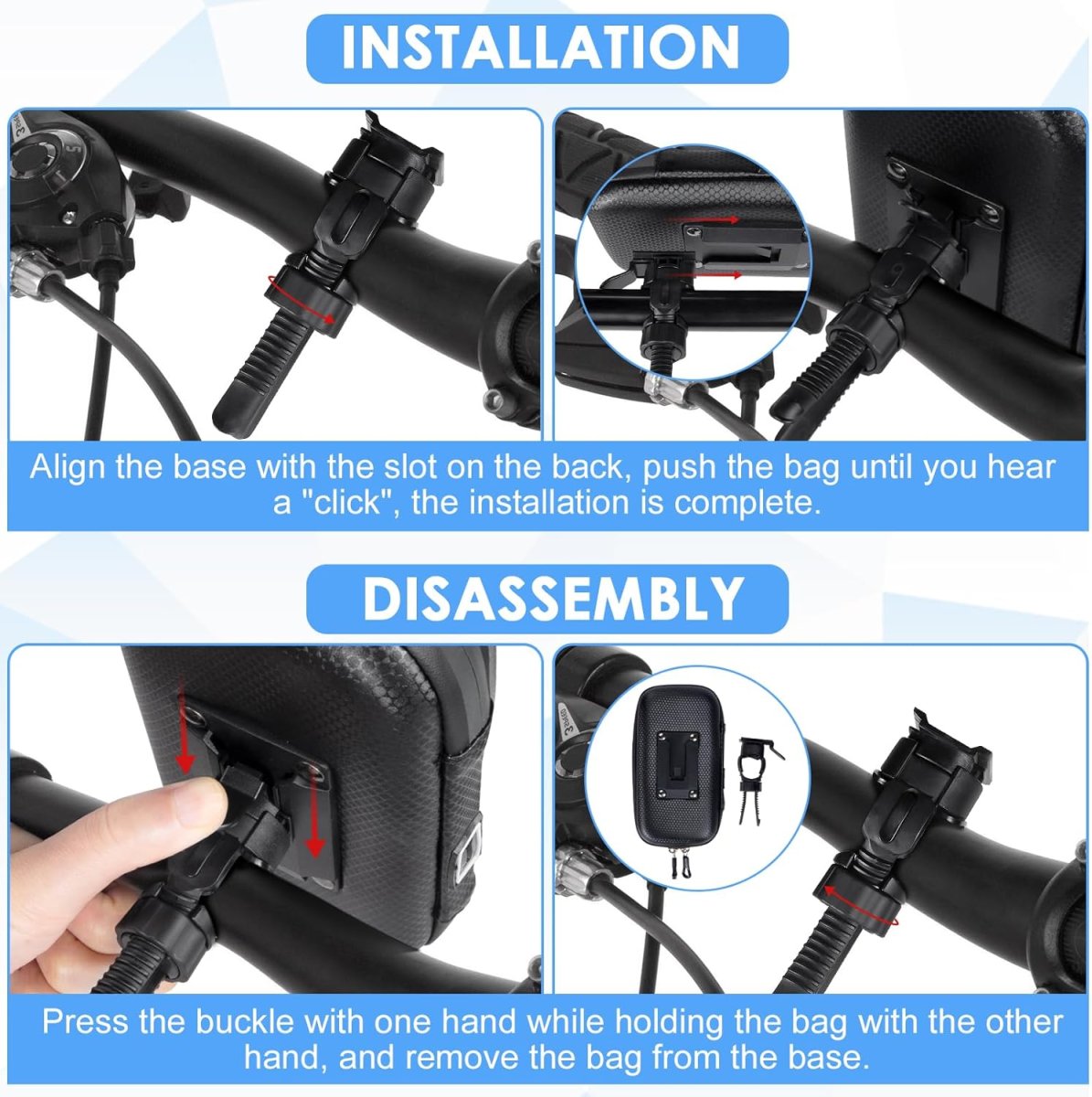 INSTALLATION

Align the base with the slot on the back, push the bag until you hear a "click", the installation is complete.

DISASSEMBLY

Press the buckle with one hand while holding the bag with the other hand, and remove the bag from the base.