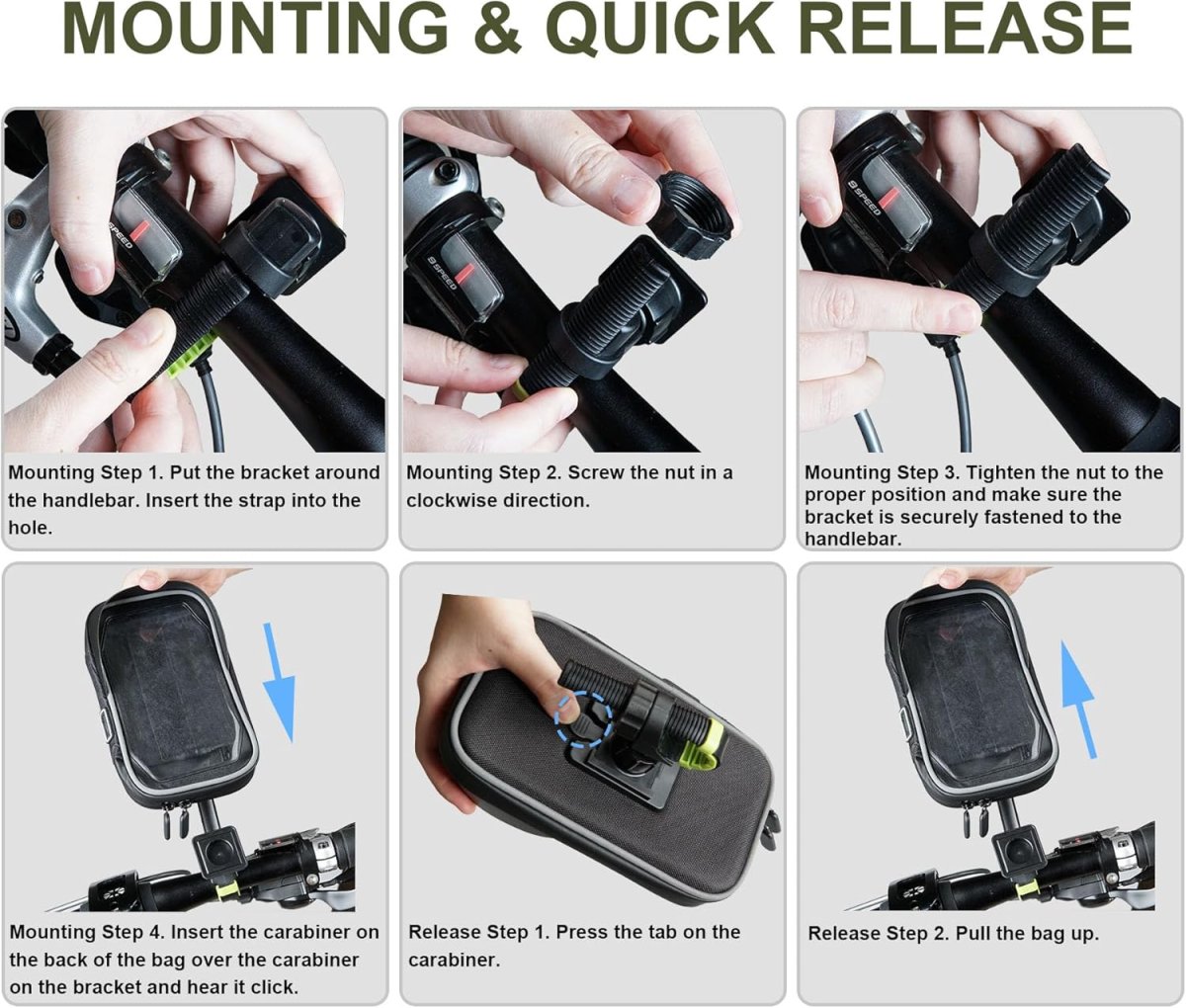 MOUNTING & QUICK RELEASE

9 SPEED

Mounting Step 1. Put the bracket around the handlebar. Insert the strap into the hole.

9 SPEED

Mounting Step 2. Screw the nut in a clockwise direction.

9 SPEED

Mounting Step 3. Tighten the nut to the proper position and make sure the bracket is securely fastened to the handlebar.

Mounting Step 4. Insert the carabiner on the back of the bag over the carabiner on the bracket and hear it click.

Release Step 1. Press the tab on the carabiner.

Release Step 2. Pull the bag up.