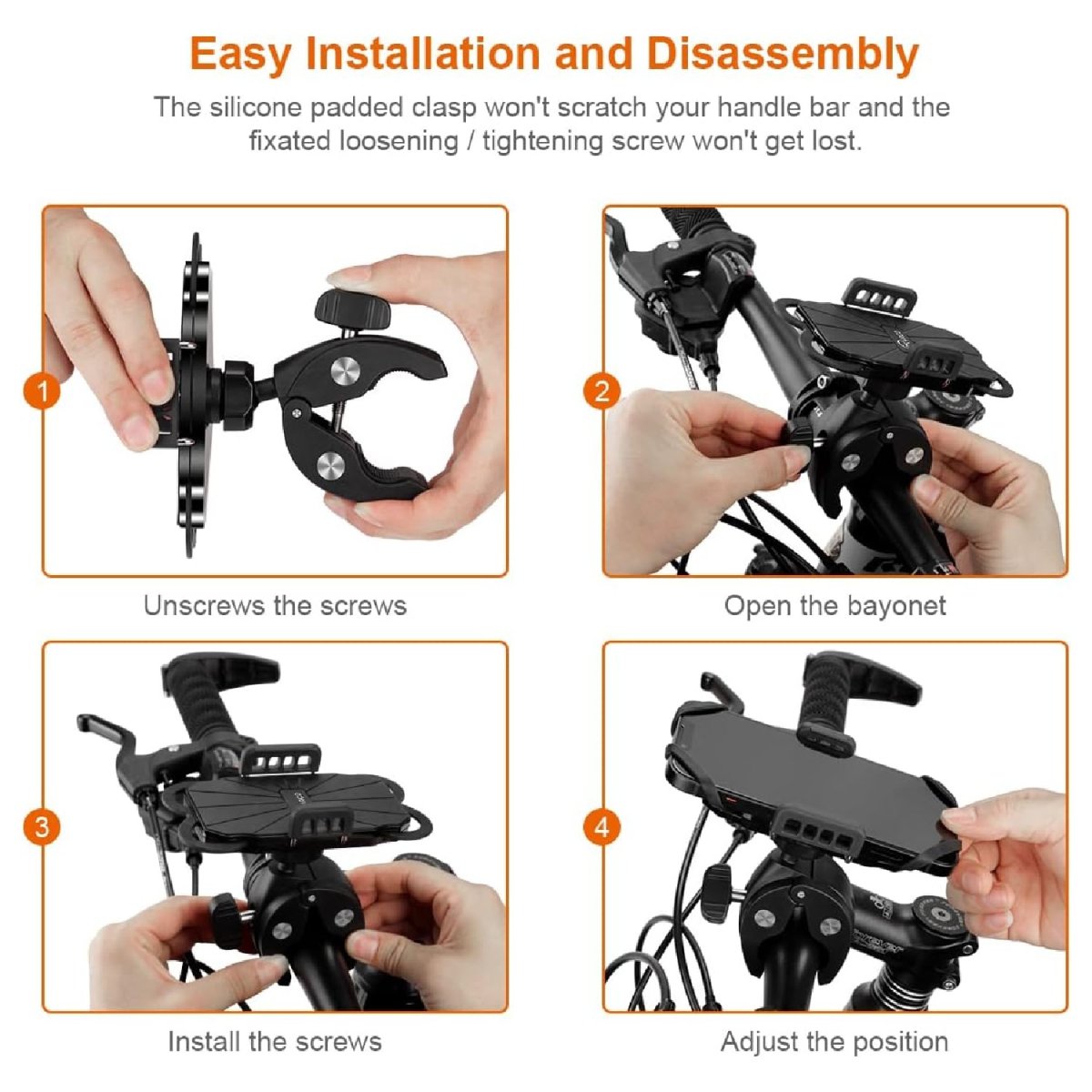 Easy Installation and Disassembly

The silicone padded clasp won't scratch your handle bar and the fixated loosening / tightening screw won't get lost.

1

Unscrews the screws

2

Open the bayonet

3

Install the screws

4

Adjust the position