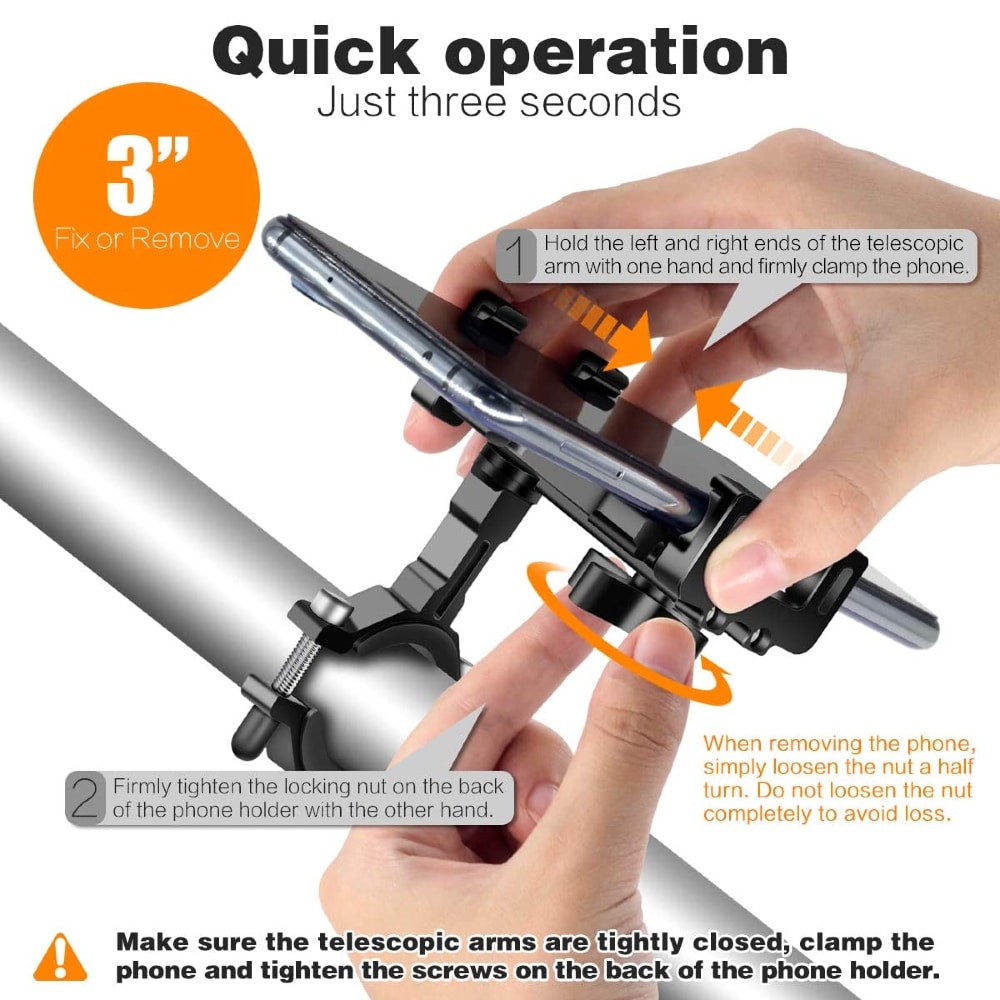 Quick operation
Just three seconds

3”
Fix or Remove

1 Hold the left and right ends of the telescopic arm with one hand and firmly clamp the phone.

When removing the phone, simply loosen the nut a half turn. Do not loosen the nut completely to avoid loss.

2 Firmly tighten the locking nut on the back of the phone holder with the other hand.

Make sure the telescopic arms are tightly closed, clamp the phone and tighten the screws on the back of the phone holder.