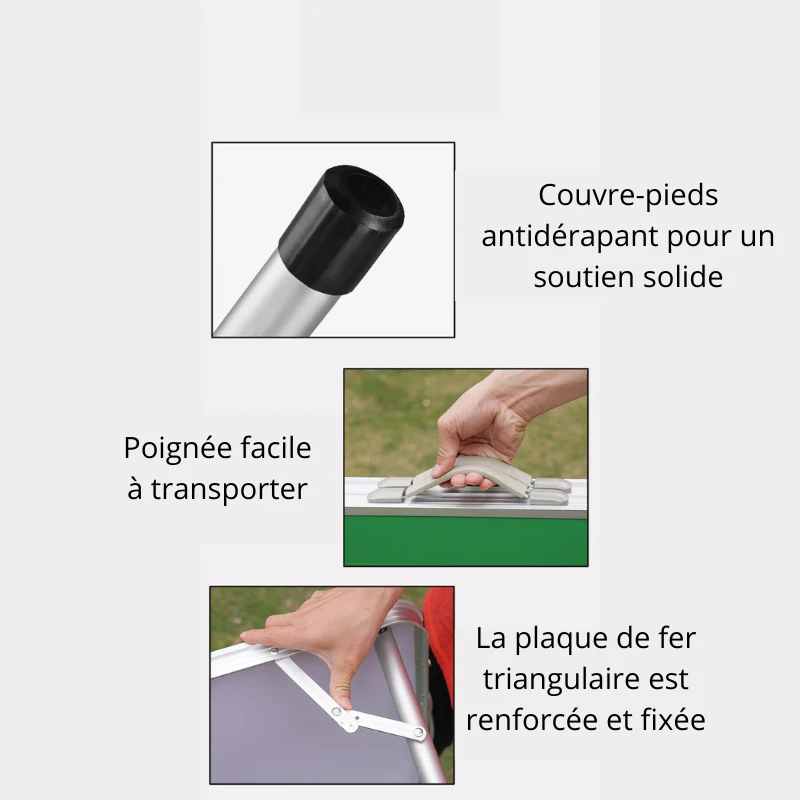 Couvre-pieds antidérapant pour un soutien solide

Poignée facile à transporter

La plaque de fer triangulaire est renforcée et fixée